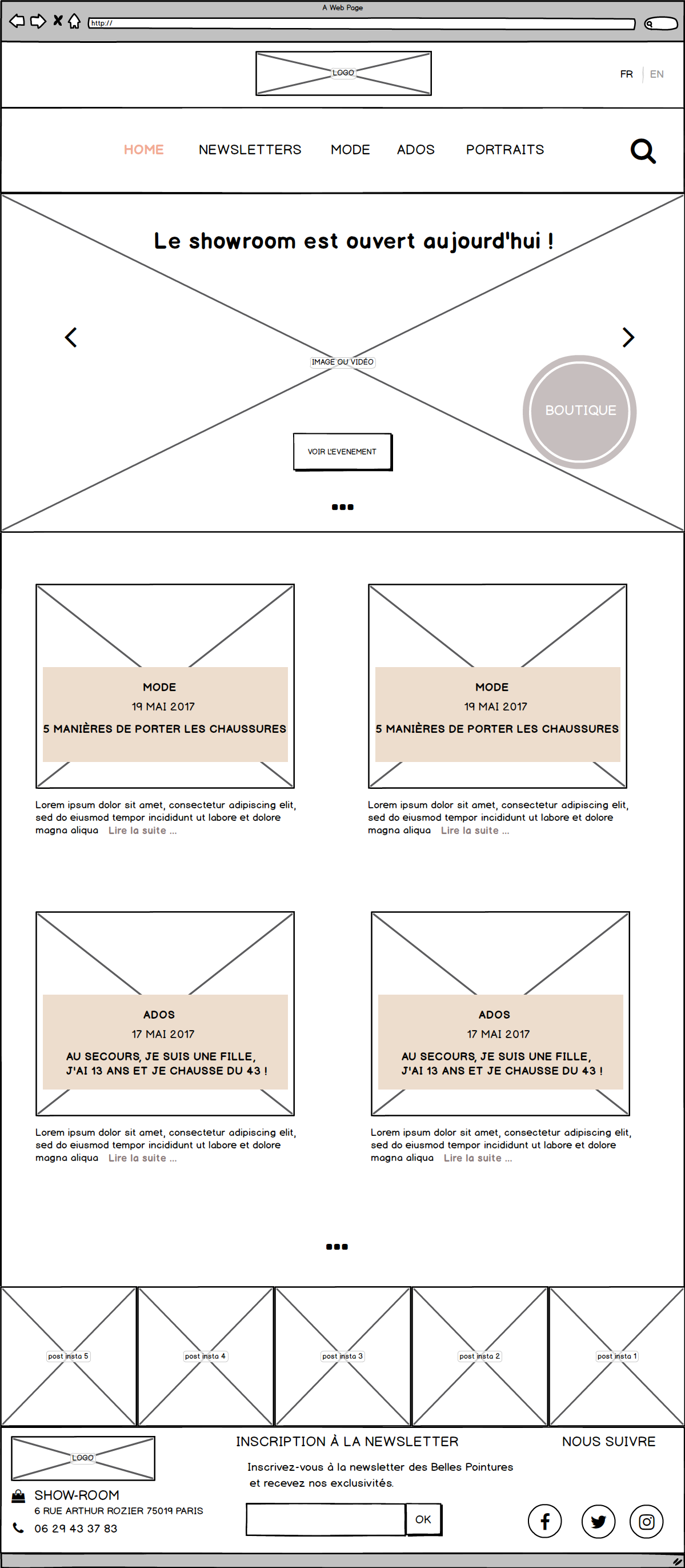 A Web Page

http://

LOGO

FR | EN

HOME NEWSLETTERS MODE ADOS PORTRAITS

Le showroom est ouvert aujourd'hui !

IMAGE OU VIDÉO

BOUTIQUE

VOIR L'EVENEMENT

MODE
19 MAI 2017
5 MANIÈRES DE PORTER LES CHAUSSURES

Lorem ipsum dolor sit amet, consectetur adipiscing elit, sed do eiusmod tempor incididunt ut labore et dolore magna aliqua Lire la suite ...

MODE
19 MAI 2017
5 MANIÈRES DE PORTER LES CHAUSSURES

Lorem ipsum dolor sit amet, consectetur adipiscing elit, sed do eiusmod tempor incididunt ut labore et dolore magna aliqua Lire la suite ...

ADOS
17 MAI 2017
AU SECOURS, JE SUIS UNE FILLE, J'AI 13 ANS ET JE CHAUSSE DU 43 !

Lorem ipsum dolor sit amet, consectetur adipiscing elit, sed do eiusmod tempor incididunt ut labore et dolore magna aliqua Lire la suite ...

ADOS
17 MAI 2017
AU SECOURS, JE SUIS UNE FILLE, J'AI 13 ANS ET JE CHAUSSE DU 43 !

Lorem ipsum dolor sit amet, consectetur adipiscing elit, sed do eiusmod tempor incididunt ut labore et dolore magna aliqua Lire la suite ...

post insta 5 post insta 4 post insta 3 post insta 2 post insta 1

LOGO

SHOW-ROOM
6 RUE ARTHUR ROZIER 75019 PARIS
06 29 43 37 83

INSCRIPTION À LA NEWSLETTER

Inscrivez-vous à la newsletter des Belles Pointures et recevez nos exclusivités.

OK

NOUS SUIVRE